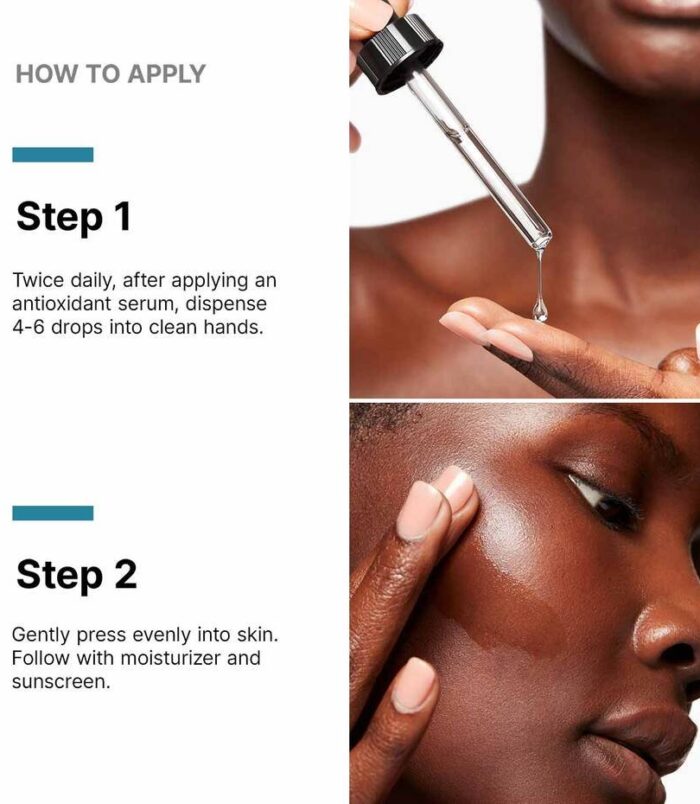 HOW TO APPLY

Step 1

Twice daily, after applying an antioxidant serum, dispense 4-6 drops into clean hands.

Step 2

Gently press evenly into skin. Follow with moisturizer and sunscreen.